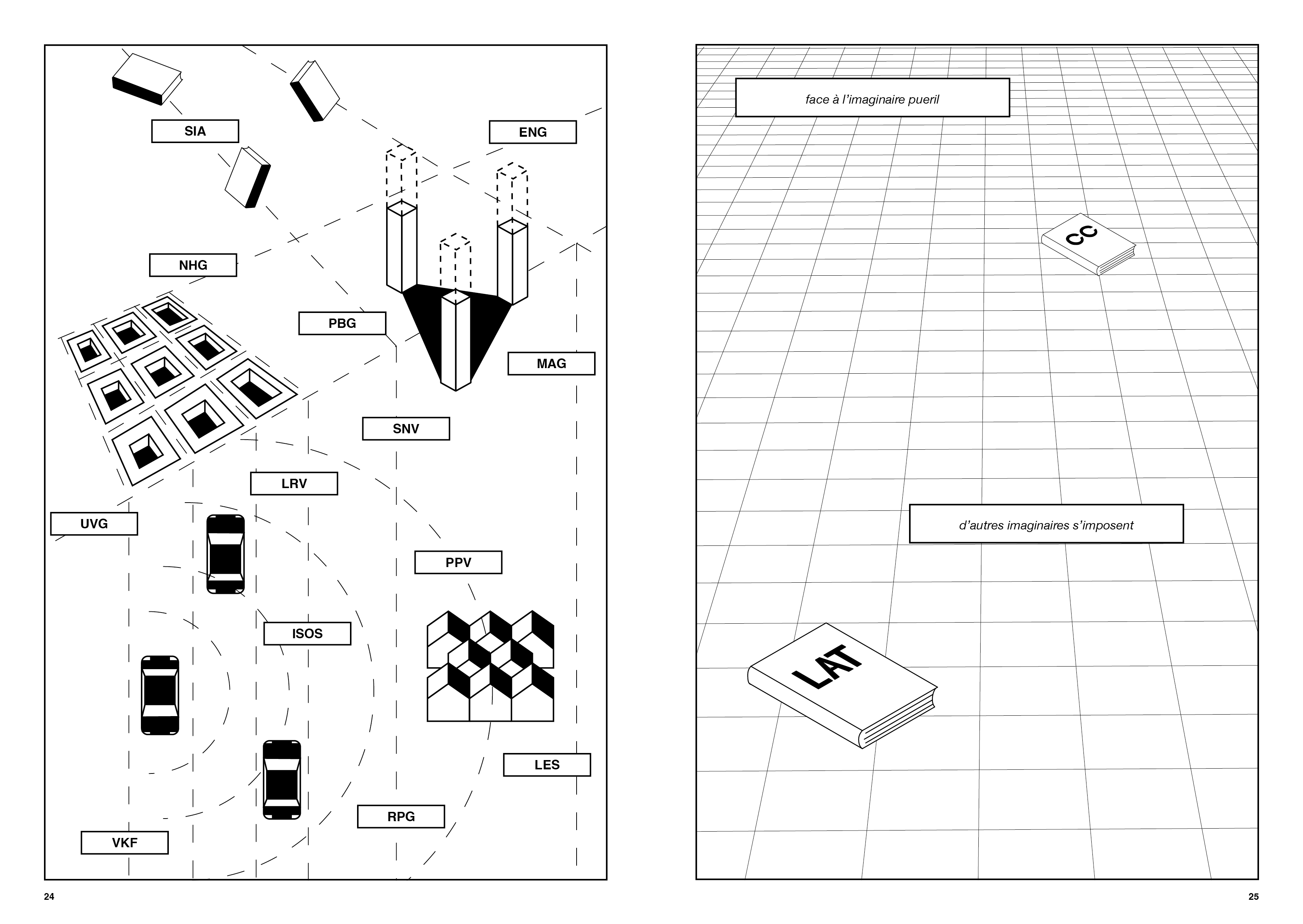 SIA

ENG

NHG

PBG

MAG

SNV

LRV

UVG

PPV

ISOS

LES

RPG

VKF

24

face à l'imaginaire pueril

CC

d'autres imaginaires s'imposent

LAT

25