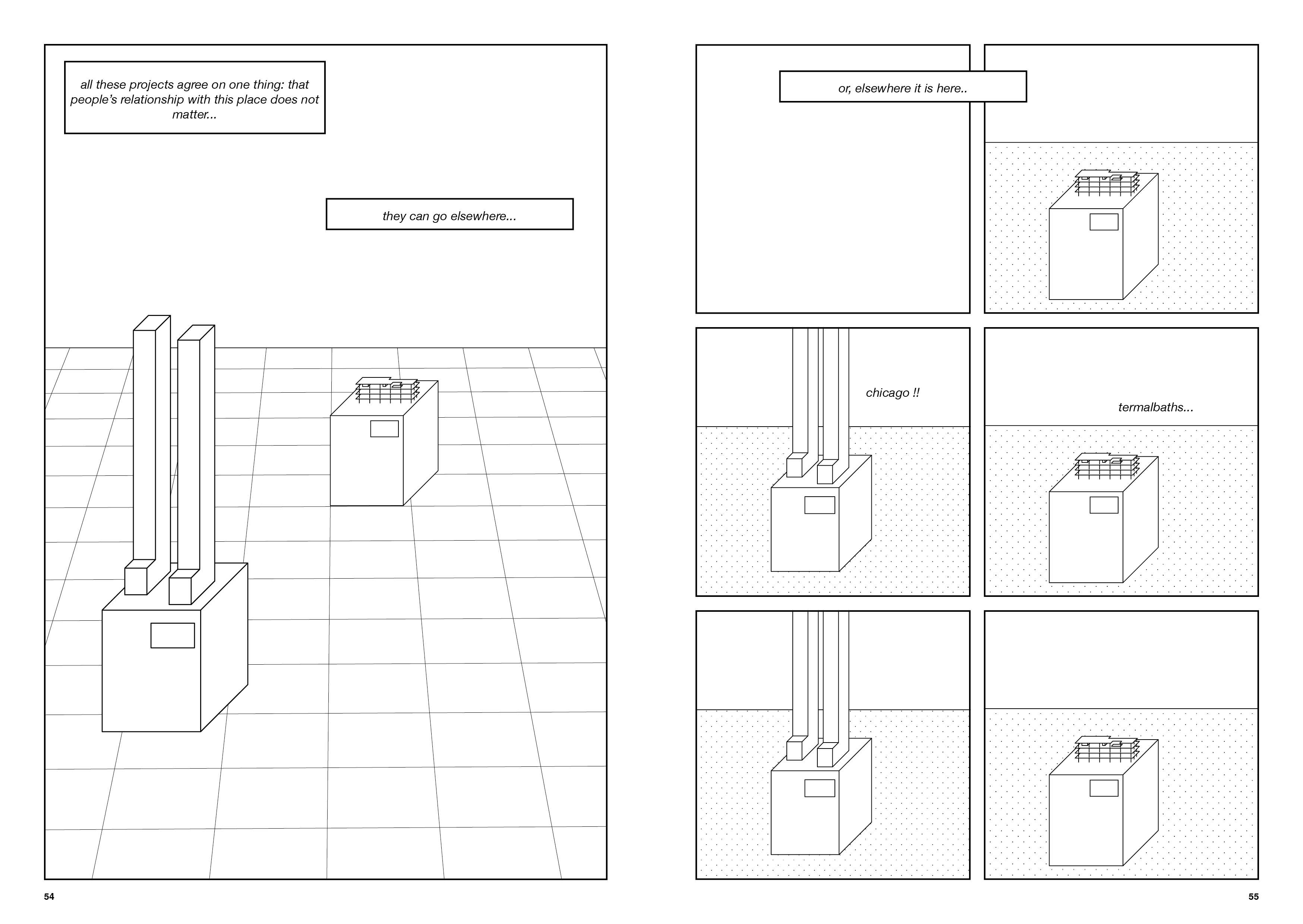 all these projects agree on one thing: that people's relationship with this place does not matter...

they can go elsewhere...

54

or, elsewhere it is here..

chicago !!

termalbaths...

55